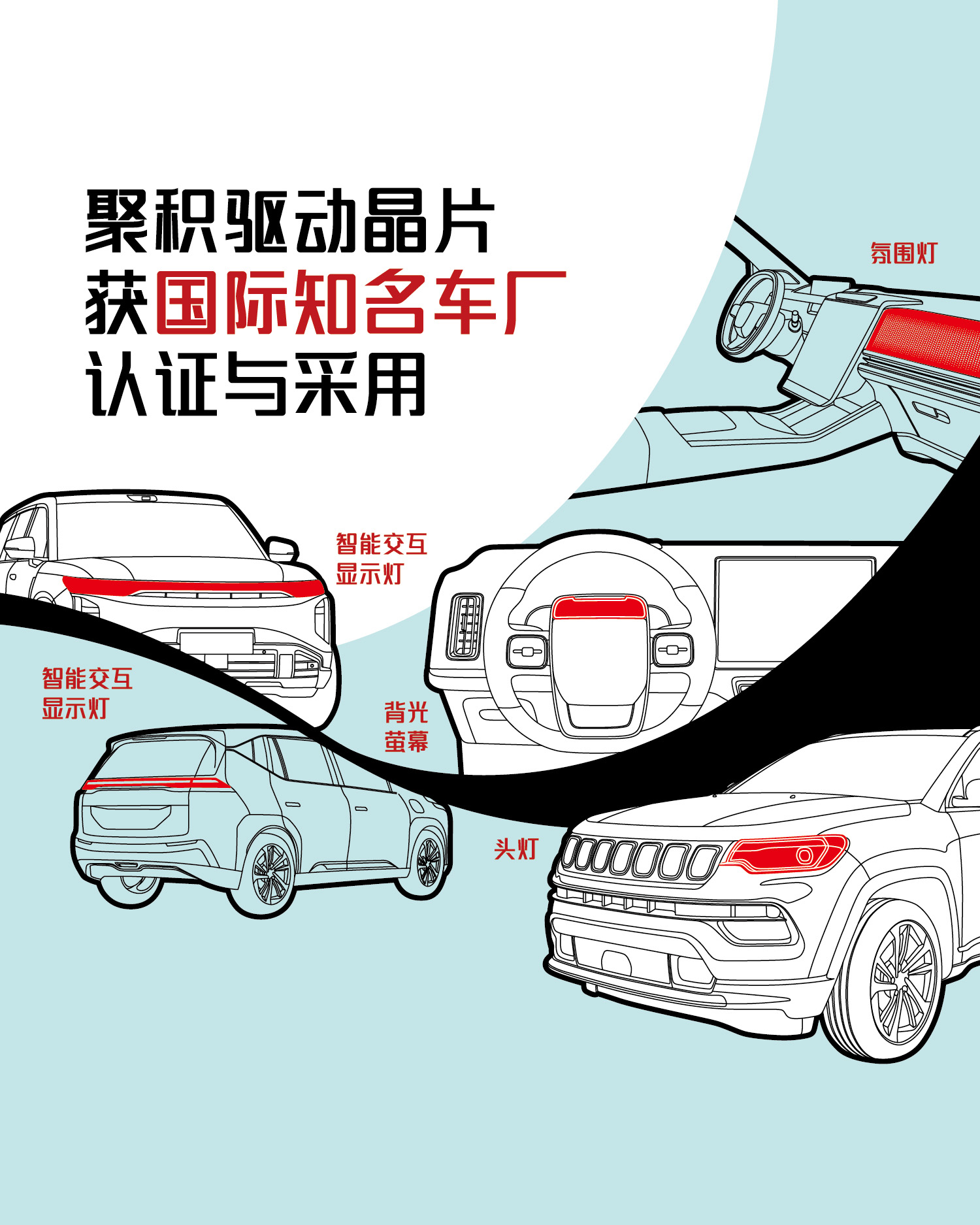 聚积驱动晶片
获国际知名车厂
认证与采用

氛围灯

智能交互
显示灯

智能交互
显示灯

背光
萤幕

头灯